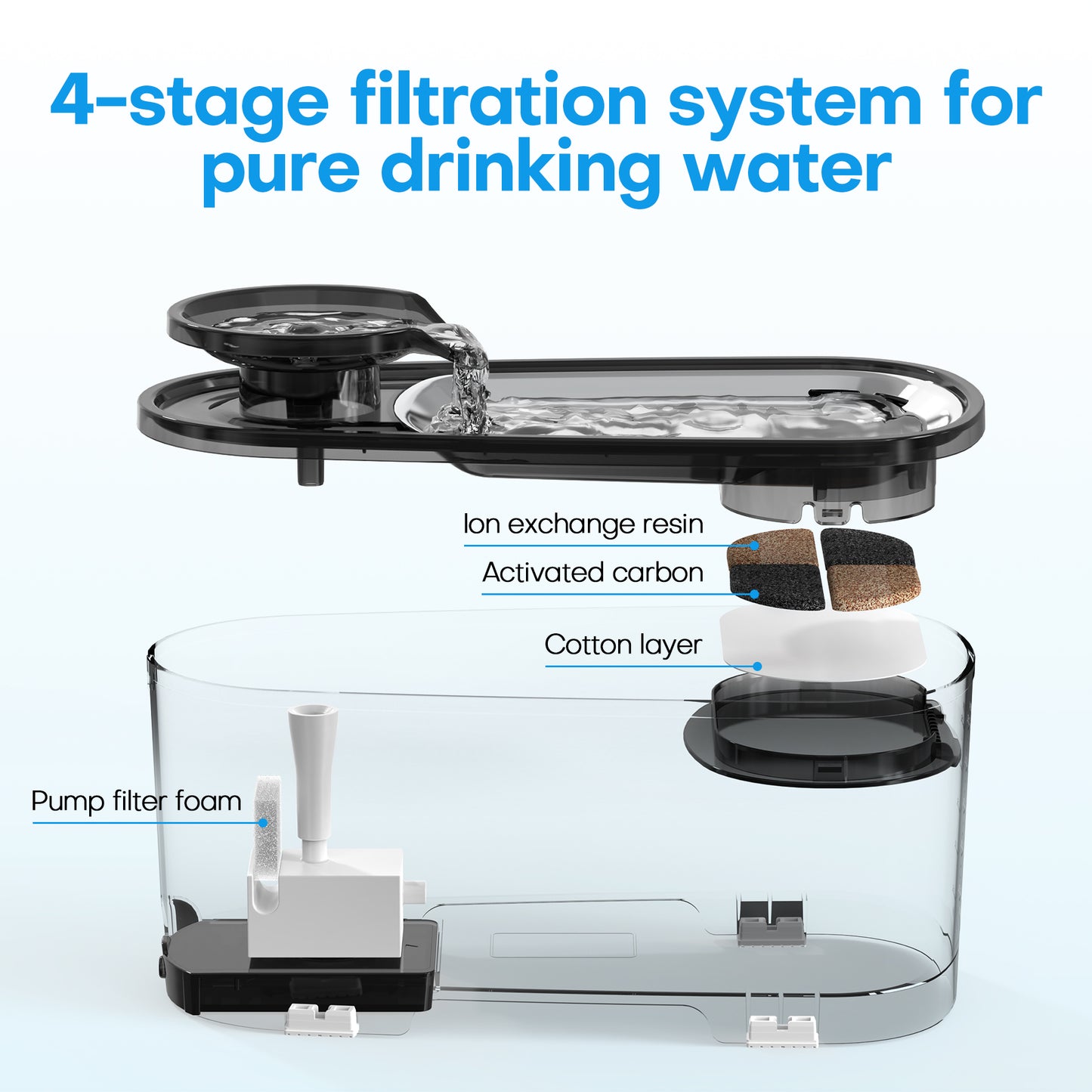 4-stage filtration system for pure drinking water

Ion exchange resin

Activated carbon

Cotton layer

Pump filter foam